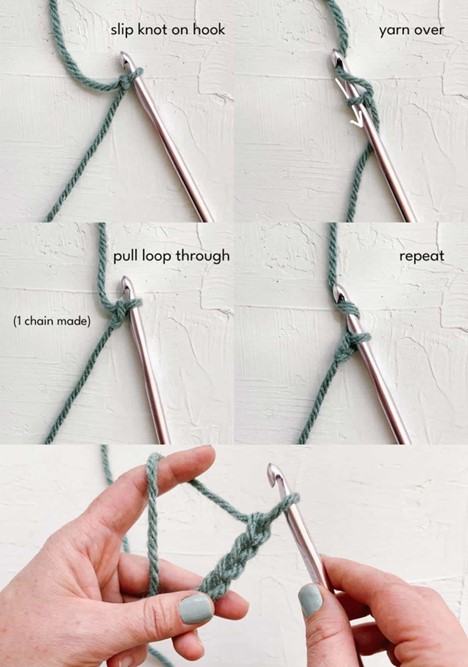 slip knot on hook

yarn over

pull loop through

(1 chain made)

repeat